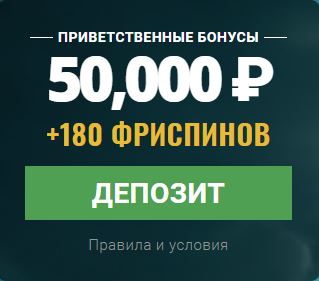 ПРИВЕТСТВЕННЫЕ БОНУСЫ

50,000 ₽

+180 ФРИСПИНОВ

ДЕПОЗИТ

Правила и условия